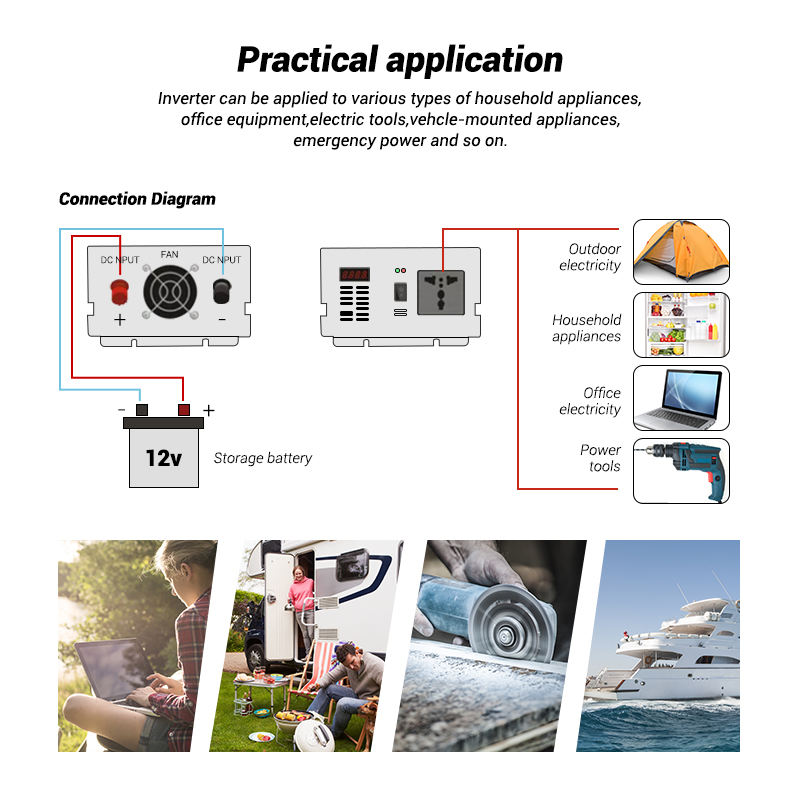 Practical application

Inverter can be applied to various types of household appliances, office equipment,electric tools,vehcle-mounted appliances, emergency power and so on.

Connection Diagram

DC NPUT
FAN
DC NPUT
+
-

-
+
12v
Storage battery

Outdoor electricity

Household appliances

Office electricity

Power tools