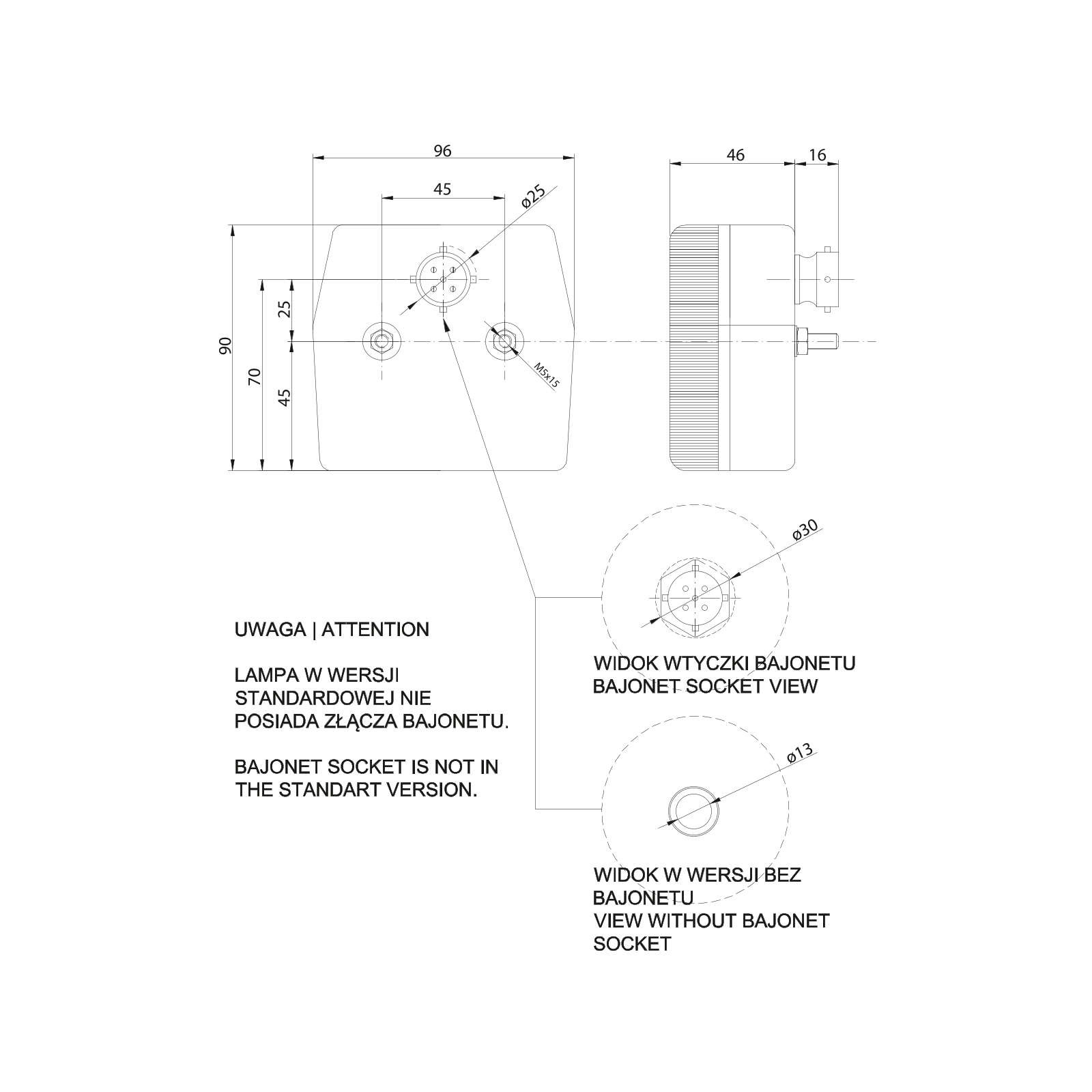 96

45

ø25

46

16

90

70

25

45

M5x15

ø30

UWAGA | ATTENTION

LAMPA W WERSJI STANDARDOWEJ NIE POSIADA ZŁĄCZA BAJONETU.

BAJONET SOCKET IS NOT IN THE STANDART VERSION.

WIDOK WTYCZKI BAJONETU
BAJONET SOCKET VIEW

ø13

WIDOK W WERSJI BEZ BAJONETU
VIEW WITHOUT BAJONET SOCKET